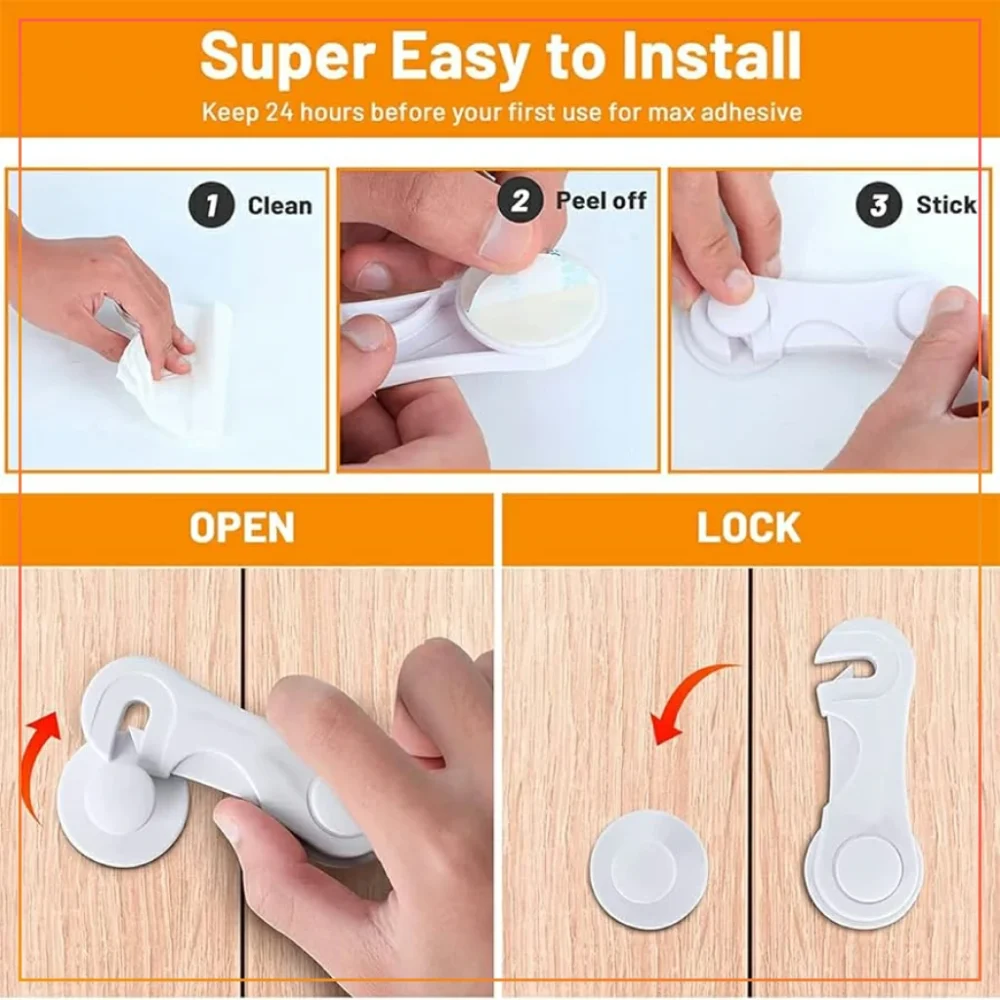 Super Easy to Install

Keep 24 hours before your first use for max adhesive

1 Clean

2 Peel off

3 Stick

OPEN

LOCK