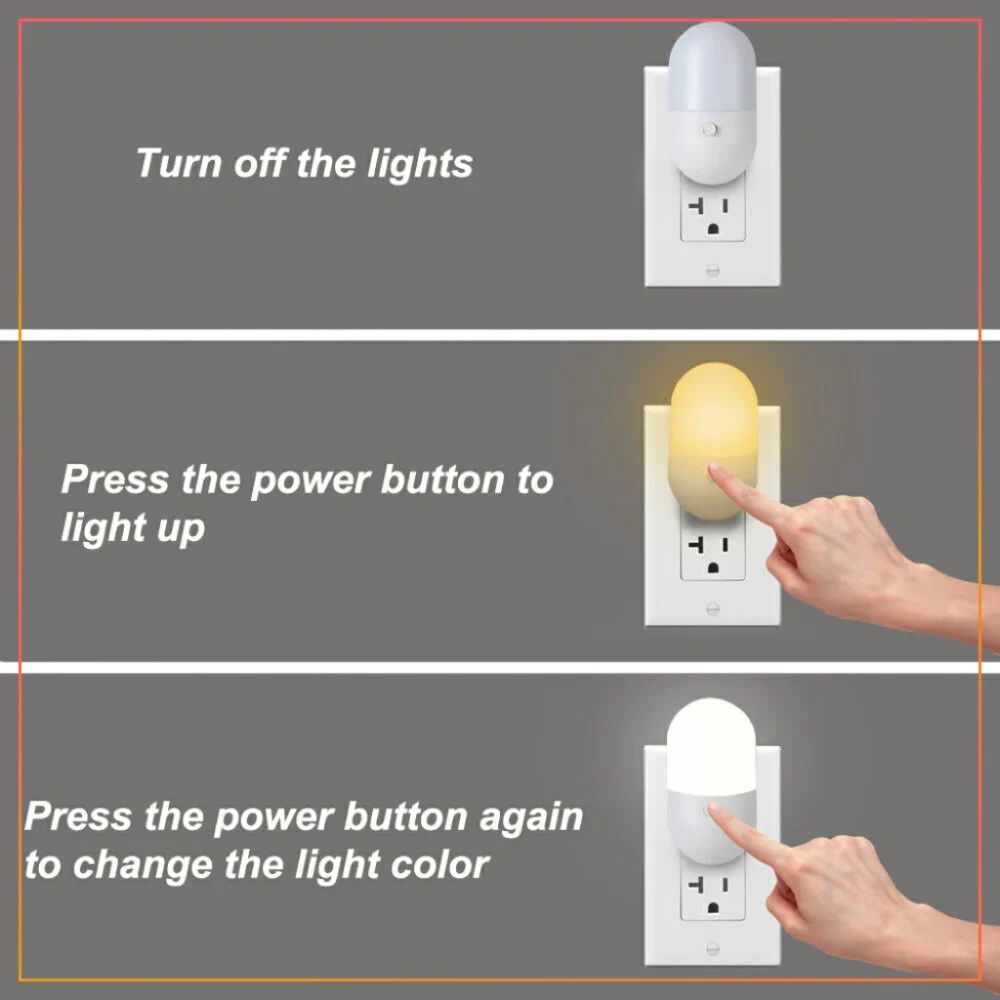 Turn off the lights

Press the power button to light up

Press the power button again to change the light color