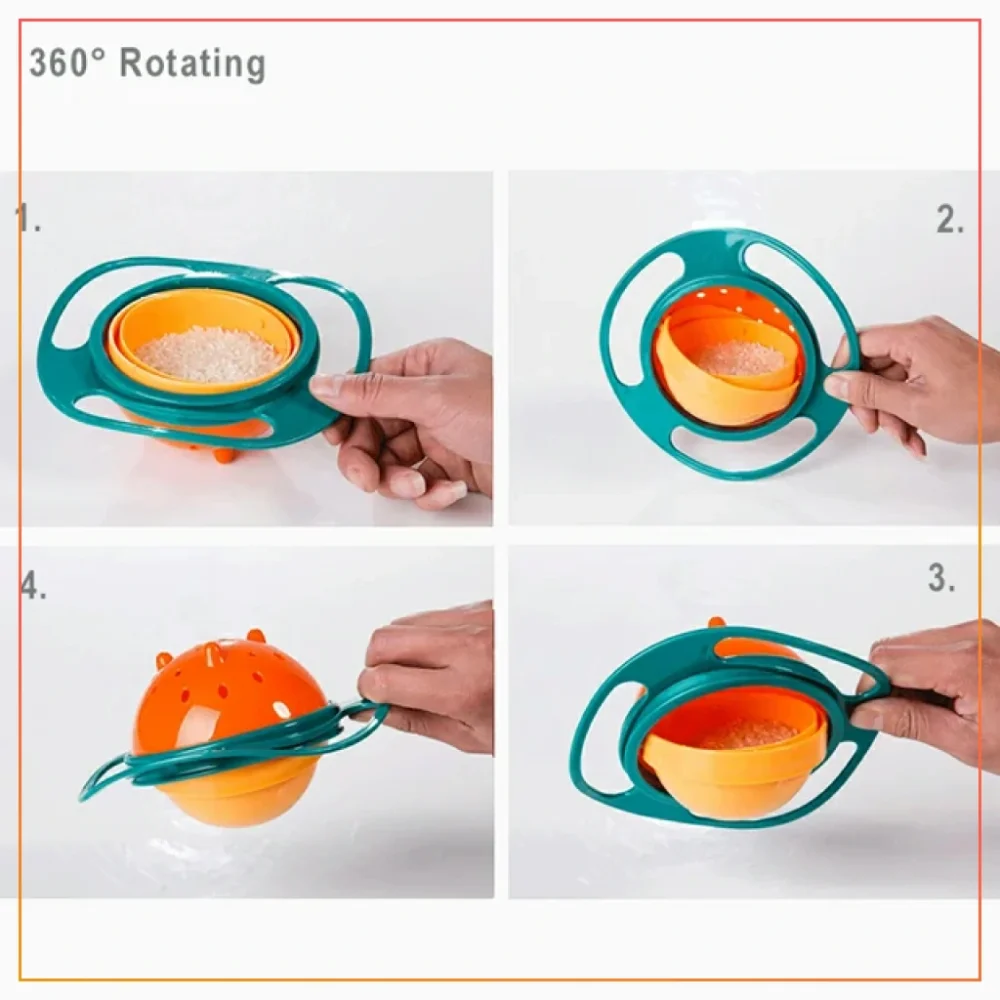 360° Rotating

1.

2.

4.

3.