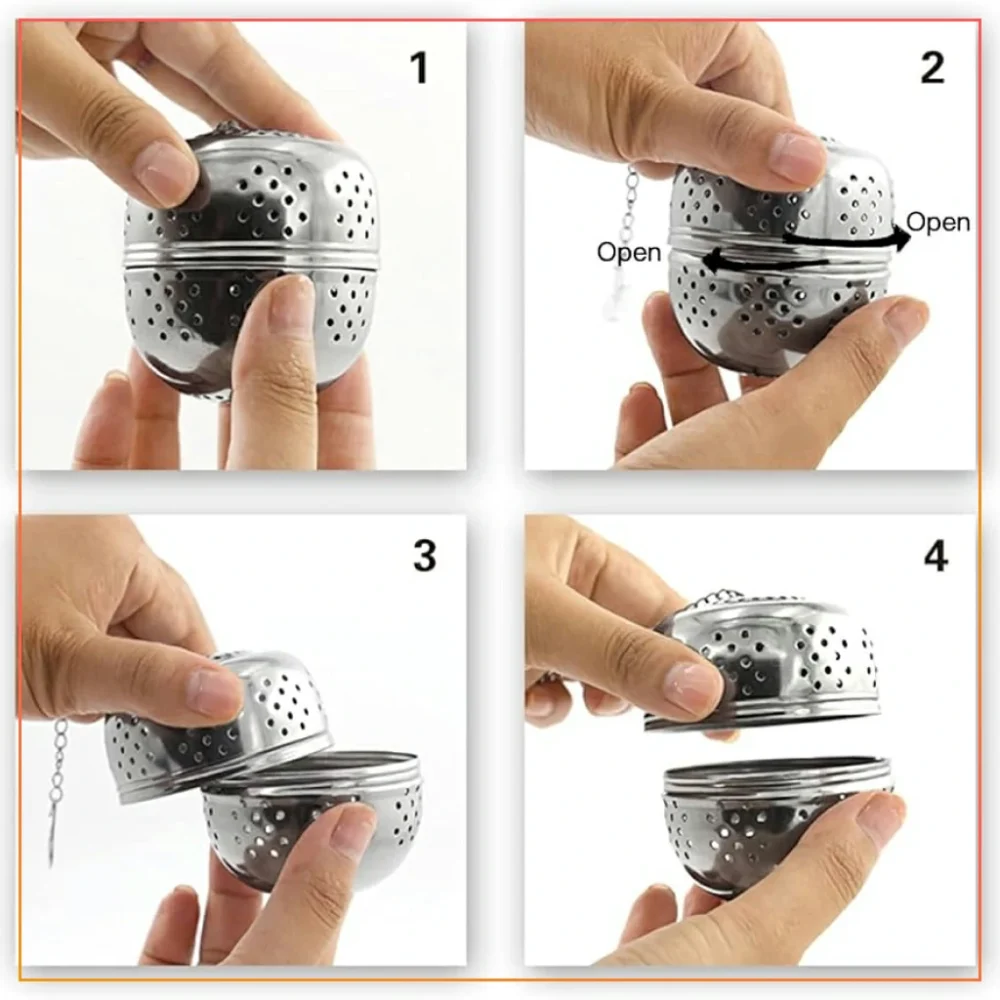 1

2

Open

Open

3

4