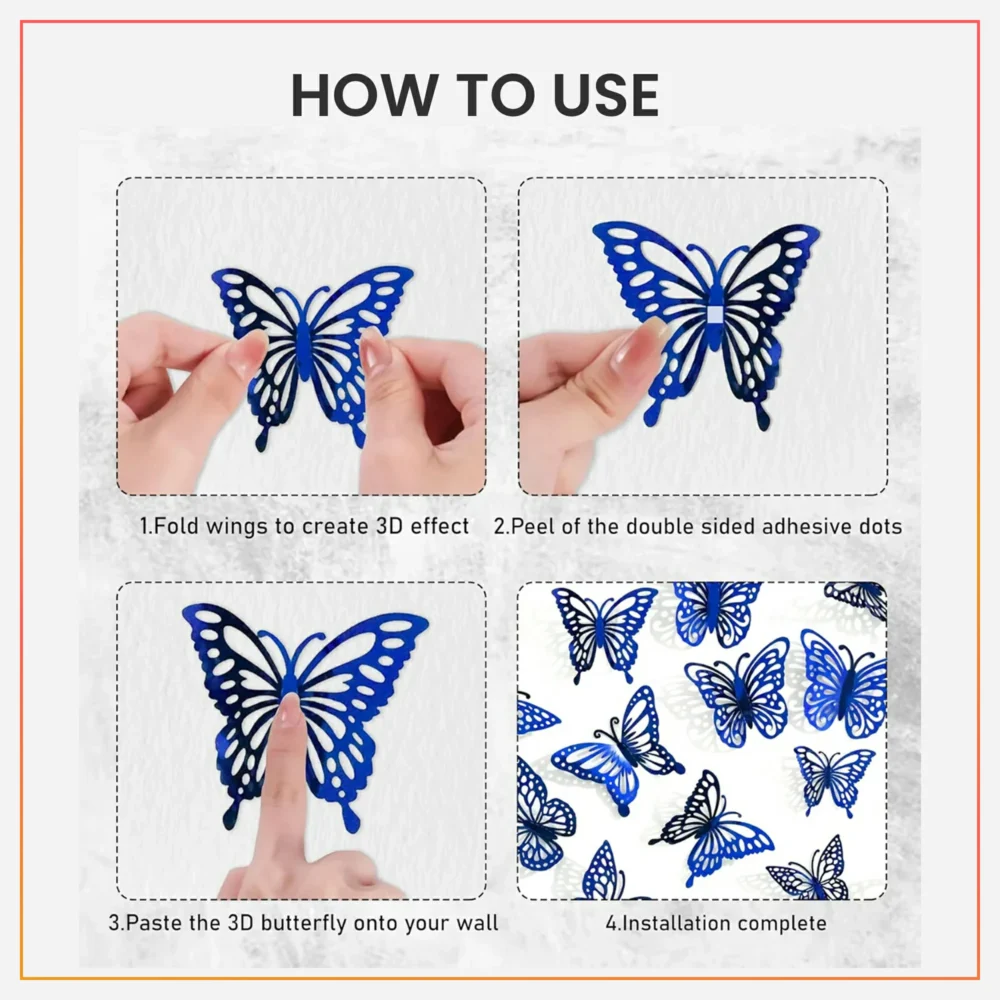 HOW TO USE

1.Fold wings to create 3D effect

2.Peel of the double sided adhesive dots

3.Paste the 3D butterfly onto your wall

4.Installation complete