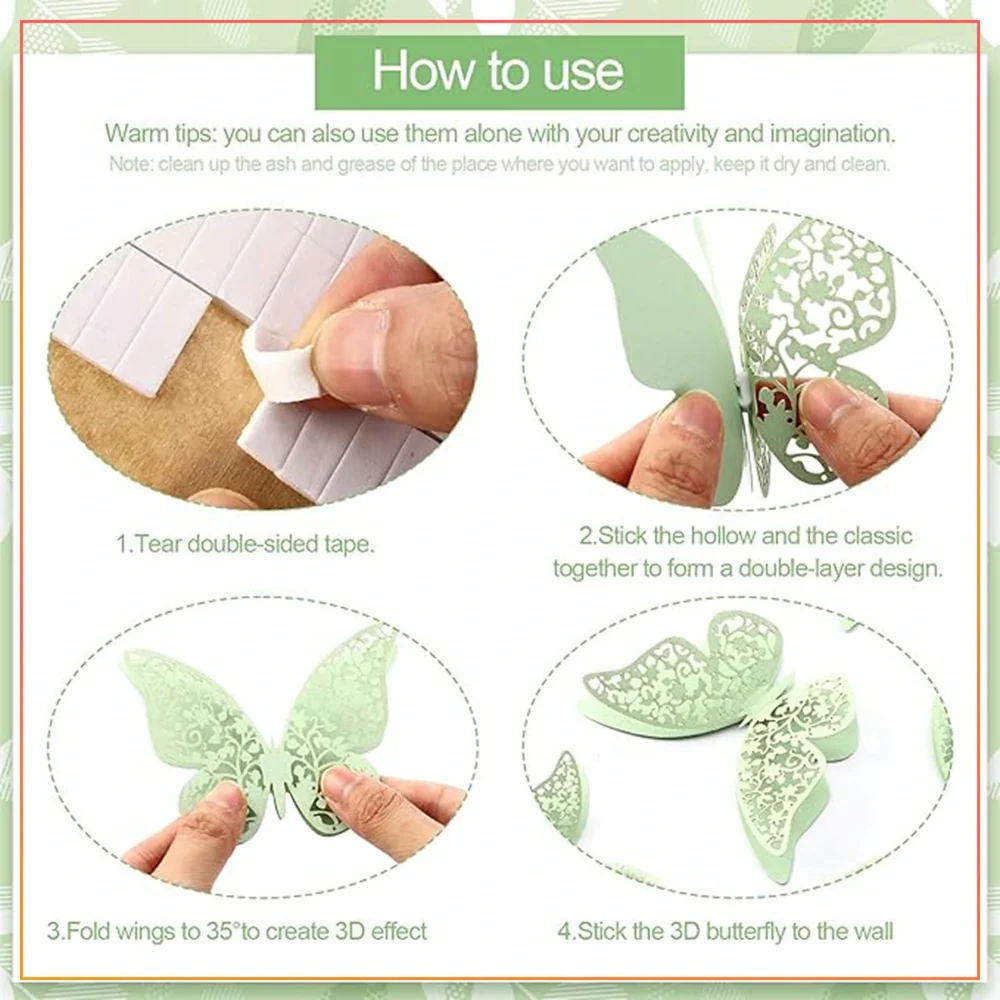 How to use

Warm tips: you can also use them alone with your creativity and imagination.

Note: clean up the ash and grease of the place where you want to apply, keep it dry and clean.

1.Tear double-sided tape.

2.Stick the hollow and the classic together to form a double-layer design.

3.Fold wings to 35°to create 3D effect

4.Stick the 3D butterfly to the wall